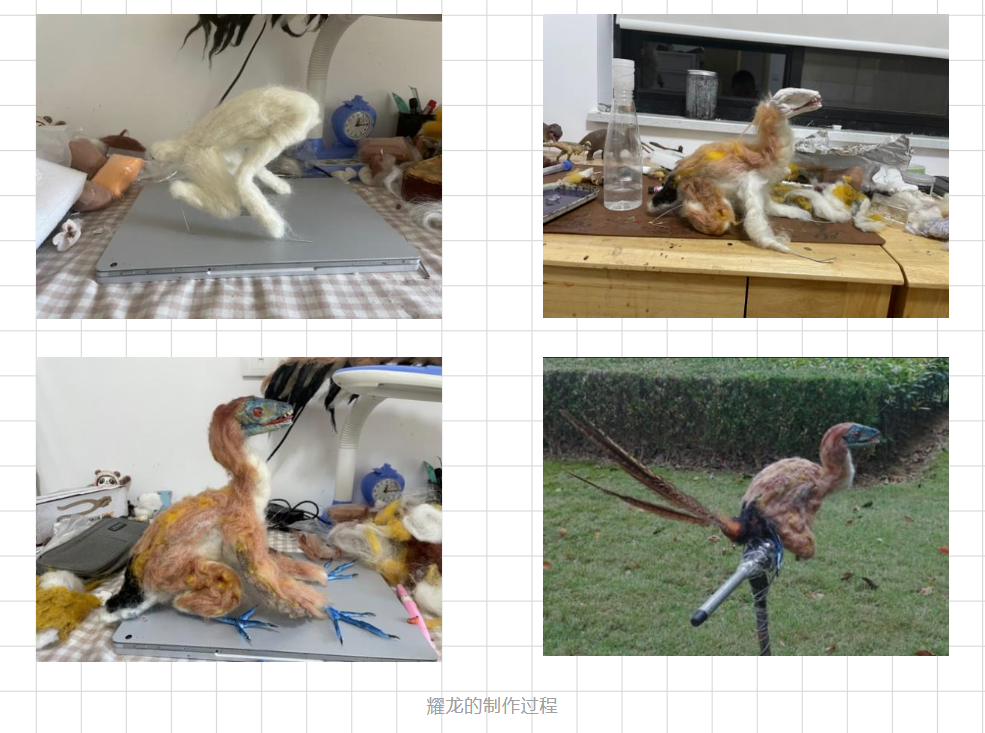 耀龙的制作过程